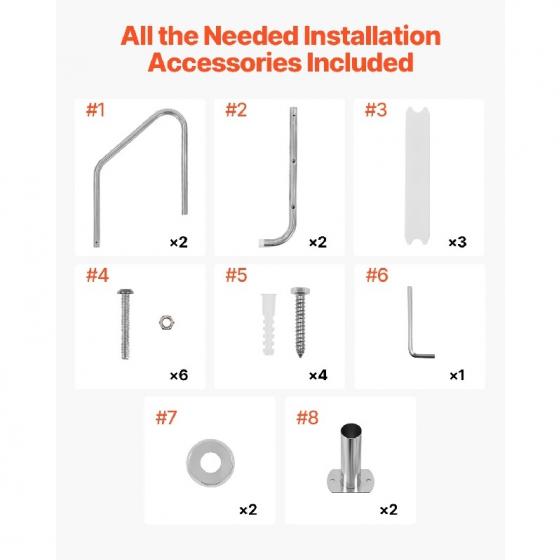 All the Needed Installation Accessories Included

#1
×2

#2
×2

#3
×3

#4
×6

#5
×4

#6
×1

#7
×2

#8
×2