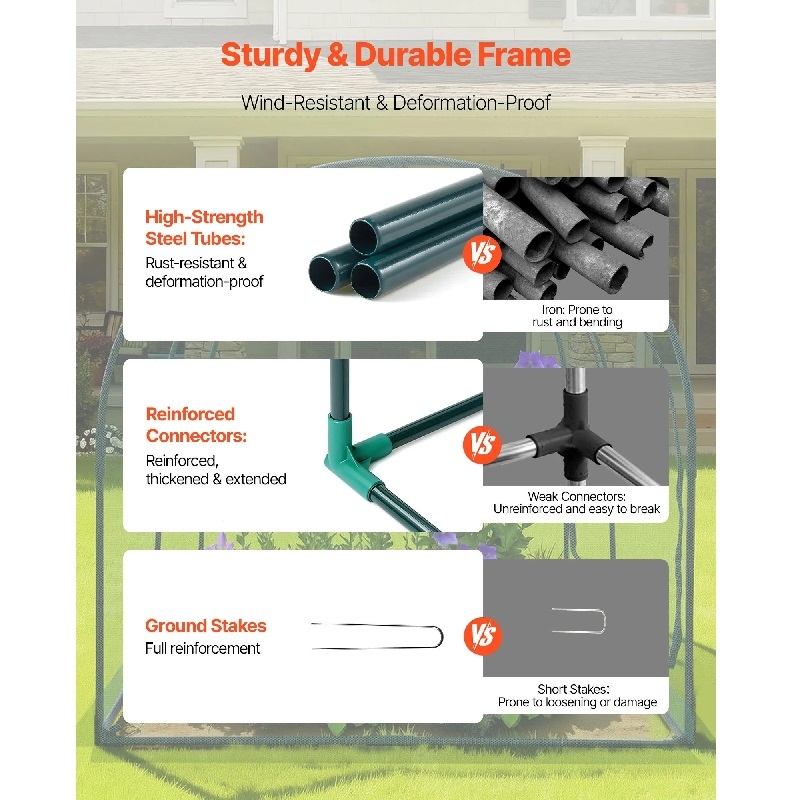 Sturdy & Durable Frame

Wind-Resistant & Deformation-Proof

High-Strength Steel Tubes:
Rust-resistant & deformation-proof

VS

Iron: Prone to rust and bending

Reinforced Connectors:
Reinforced, thickened & extended

VS

Weak Connectors: Unreinforced and easy to break

Ground Stakes
Full reinforcement

VS

Short Stakes: Prone to loosening or damage