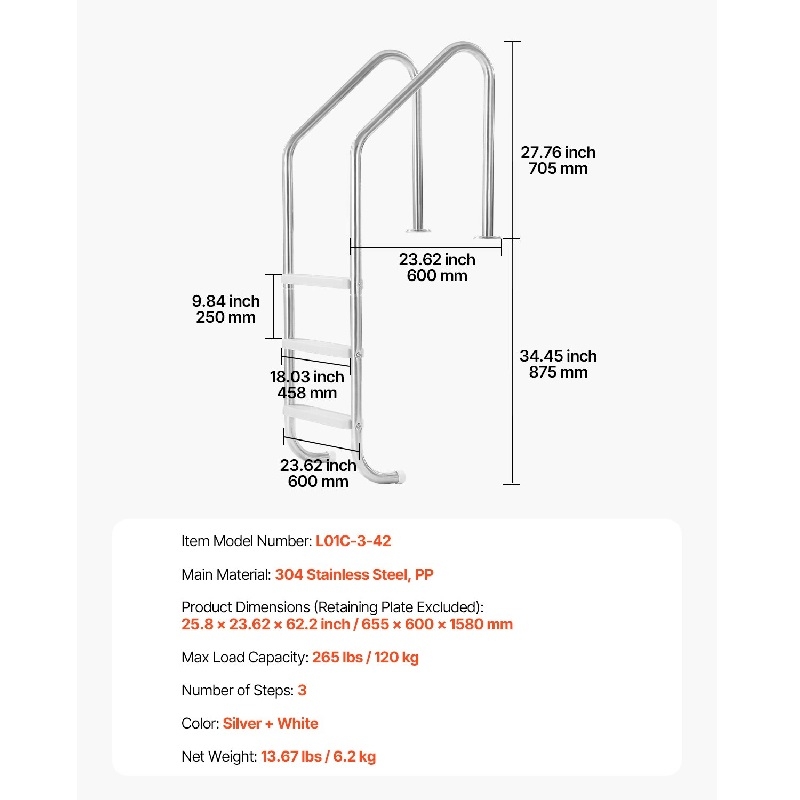 27.76 inch
705 mm

23.62 inch
600 mm

9.84 inch
250 mm

34.45 inch
875 mm

18.03 inch
458 mm

23.62 inch
600 mm

Item Model Number: L01C-3-42

Main Material: 304 Stainless Steel, PP

Product Dimensions (Retaining Plate Excluded):
25.8 × 23.62 × 62.2 inch / 655 × 600 × 1580 mm

Max Load Capacity: 265 lbs / 120 kg

Number of Steps: 3

Color: Silver + White

Net Weight: 13.67 lbs / 6.2 kg