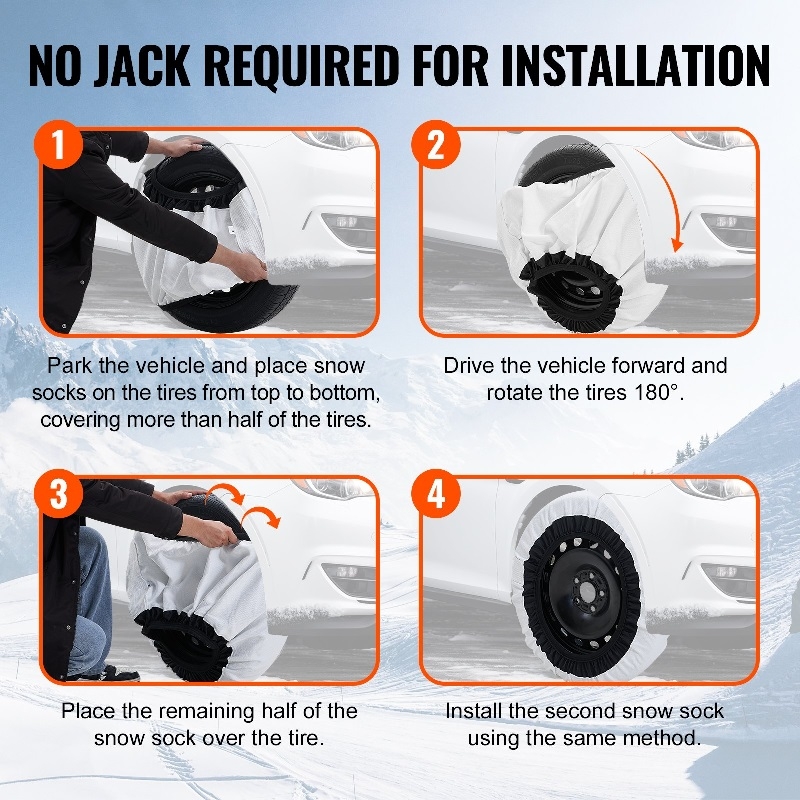 NO JACK REQUIRED FOR INSTALLATION

1

Park the vehicle and place snow socks on the tires from top to bottom, covering more than half of the tires.

2

Drive the vehicle forward and rotate the tires 180°.

3

Place the remaining half of the snow sock over the tire.

4

Install the second snow sock using the same method.